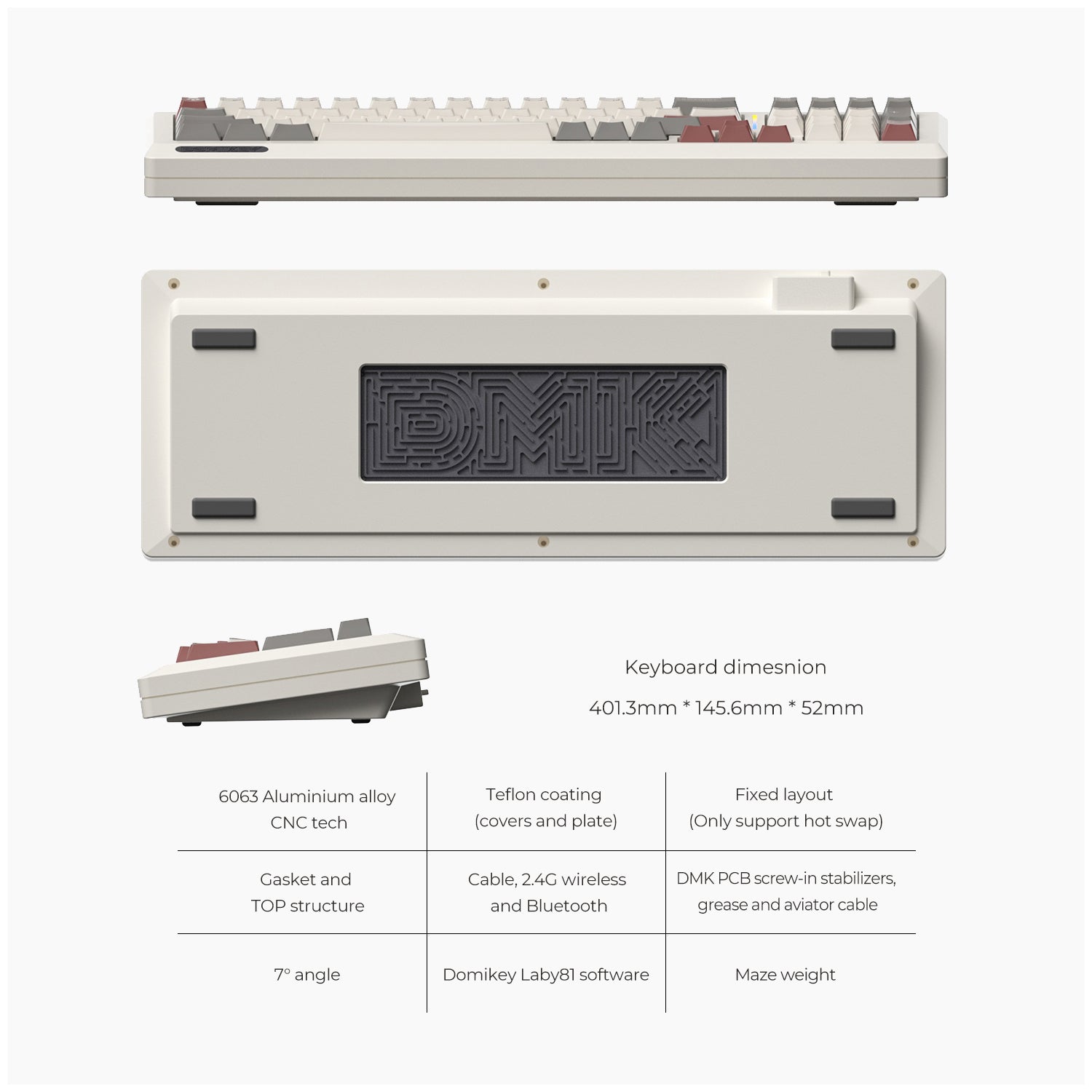 DMK

Keyboard dimesnion

401.3mm * 145.6mm * 52mm

| 6063 Aluminium alloy CNC tech | Teflon coating (covers and plate) | Fixed layout (Only support hot swap) |
|---|---|---|
| Gasket and TOP structure | Cable, 2.4G wireless and Bluetooth | DMK PCB screw-in stabilizers, grease and aviator cable |
| 7° angle | Domikey Laby81 software | Maze weight |